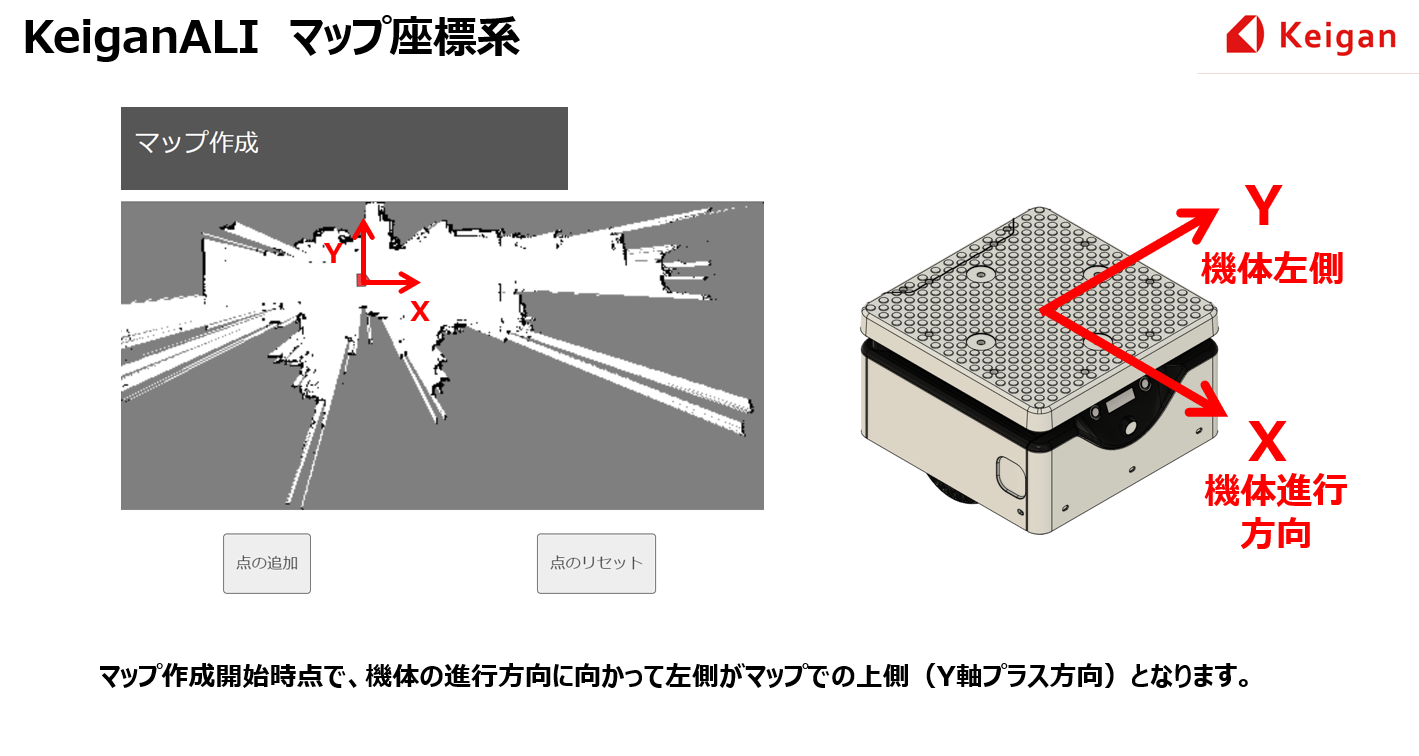 KeiganALI マップ座標系

Keigan

マップ作成

Y

X

点の追加

点のリセット

Y
機体左側

X
機体進行方向

マップ作成開始時点で、機体の進行方向に向かって左側がマップでの上側（Y軸プラス方向）となります。